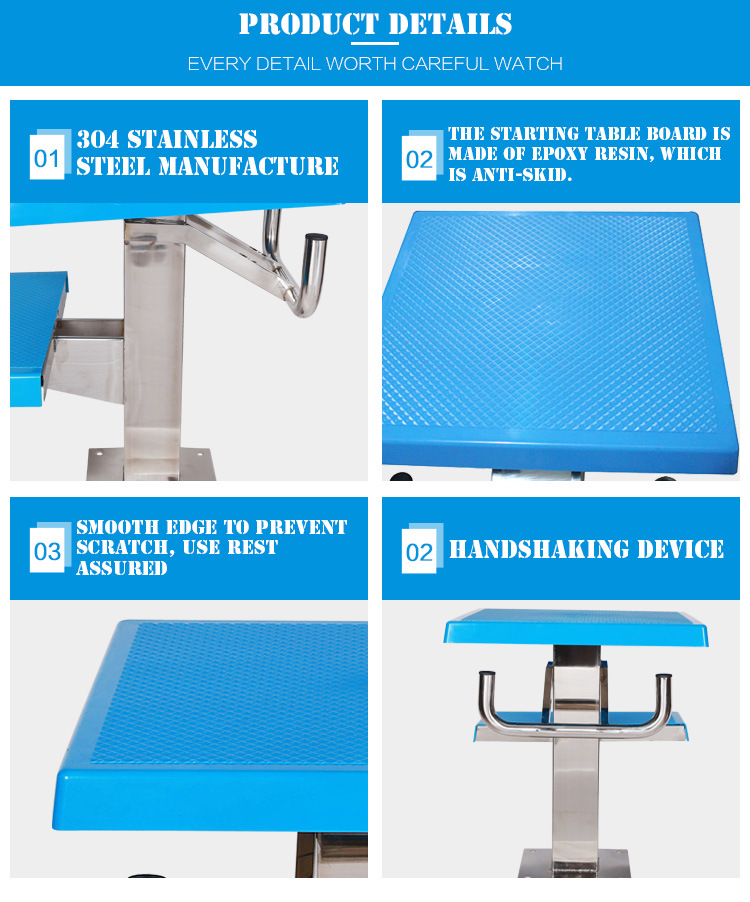 PRODUCT DETAILS

EVERY DETAIL WORTH CAREFUL WATCH

01 304 STAINLESS STEEL MANUFACTURE

02 THE STARTING TABLE BOARD IS MADE OF EPOXY RESIN, WHICH IS ANTI-SKID.

03 SMOOTH EDGE TO PREVENT SCRATCH, USE REST ASSURED

02 HANDSHAKING DEVICE